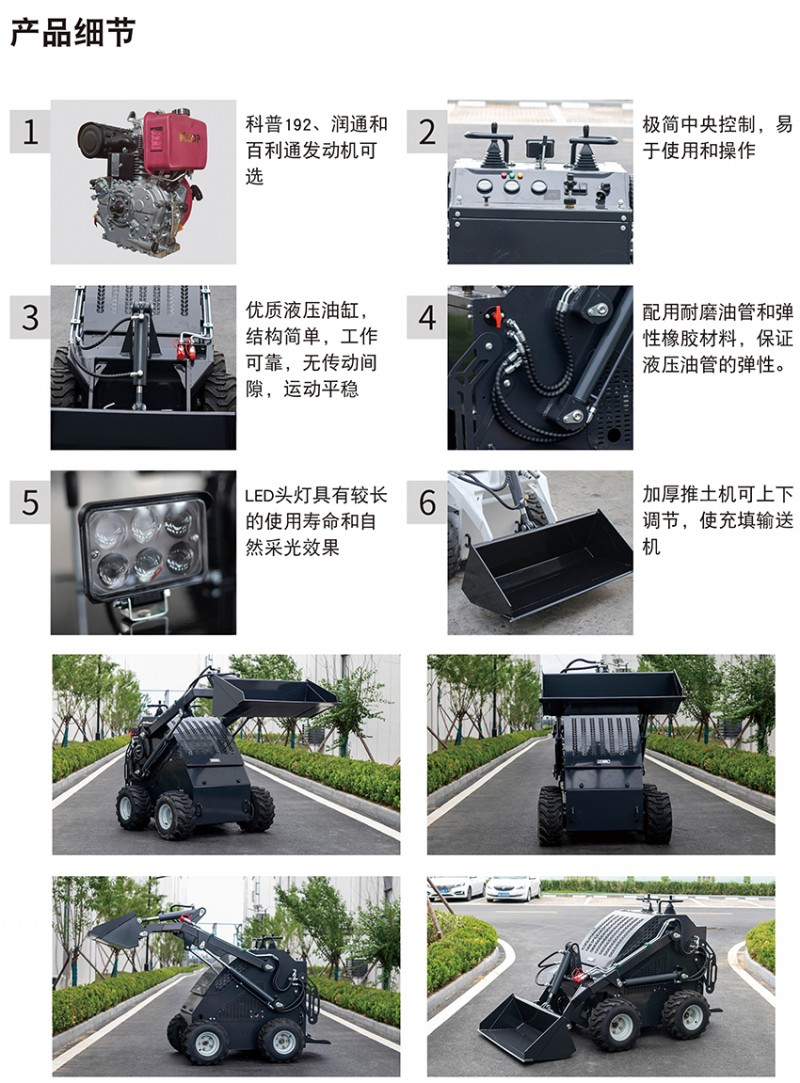 产品细节

1
科普192、润通和百利通发动机可选

2
极简中央控制，易于使用和操作

3
优质液压油缸，结构简单，工作可靠，无传动间隙，运动平稳

4
配用耐磨油管和弹性橡胶材料，保证液压油管的弹性。

5
LED头灯具有较长的使用寿命和自然采光效果

6
加厚推土机可上下调节，使充填输送机