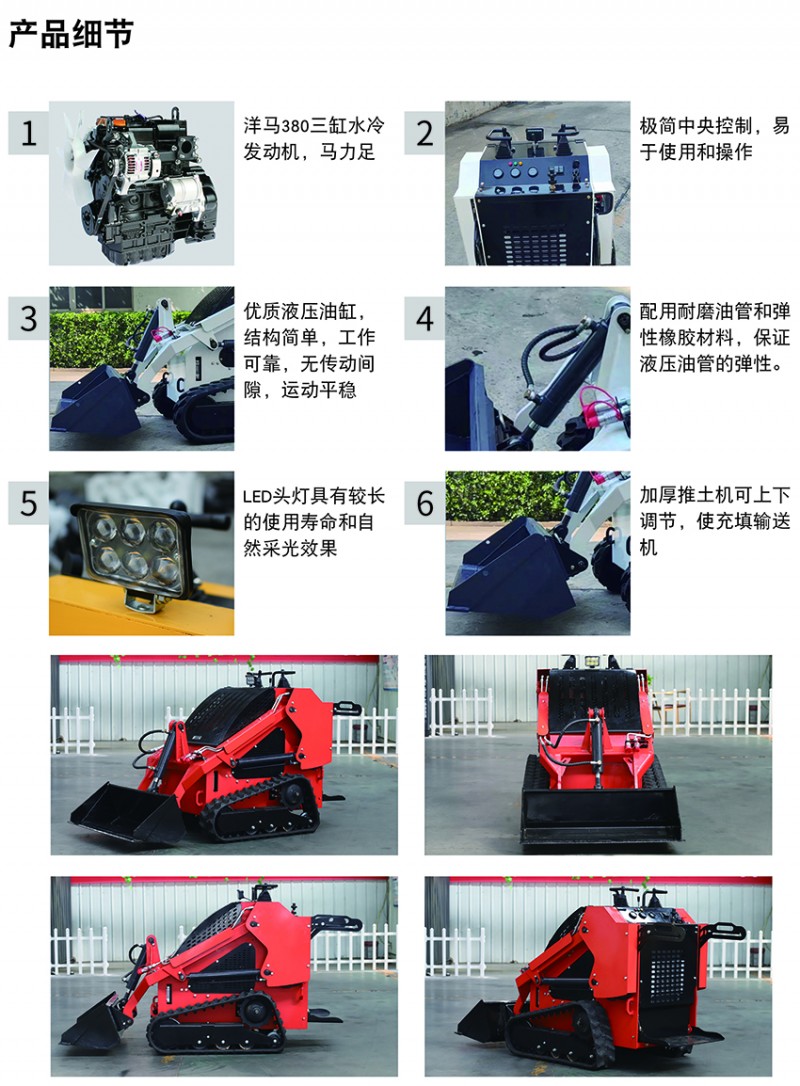 产品细节

1
洋马380三缸水冷发动机，马力足

2
极简中央控制，易于使用和操作

3
优质液压油缸，结构简单，工作可靠，无传动间隙，运动平稳

4
配用耐磨油管和弹性橡胶材料，保证液压油管的弹性。

5
LED头灯具有较长的使用寿命和自然采光效果

6
加厚推土机可上下调节，使充填输送机