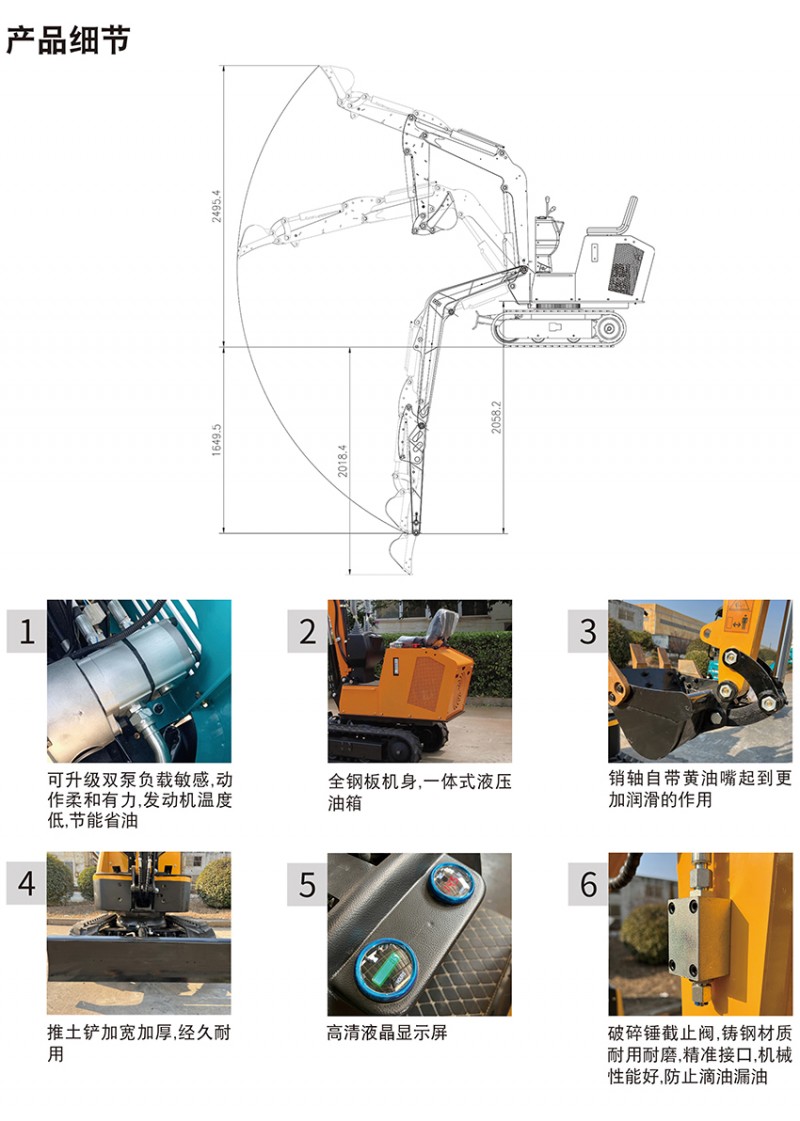 产品细节

2495.4

1649.5

2018.4

2058.2

1

可升级双泵负载敏感,动作柔和有力,发动机温度低,节能省油

2

全钢板机身,一体式液压油箱

3

销轴自带黄油嘴起到更加润滑的作用

4

推土铲加宽加厚,经久耐用

5

高清液晶显示屏

6

破碎锤截止阀,铸钢材质耐用耐磨,精准接口,机械性能好,防止滴油漏油