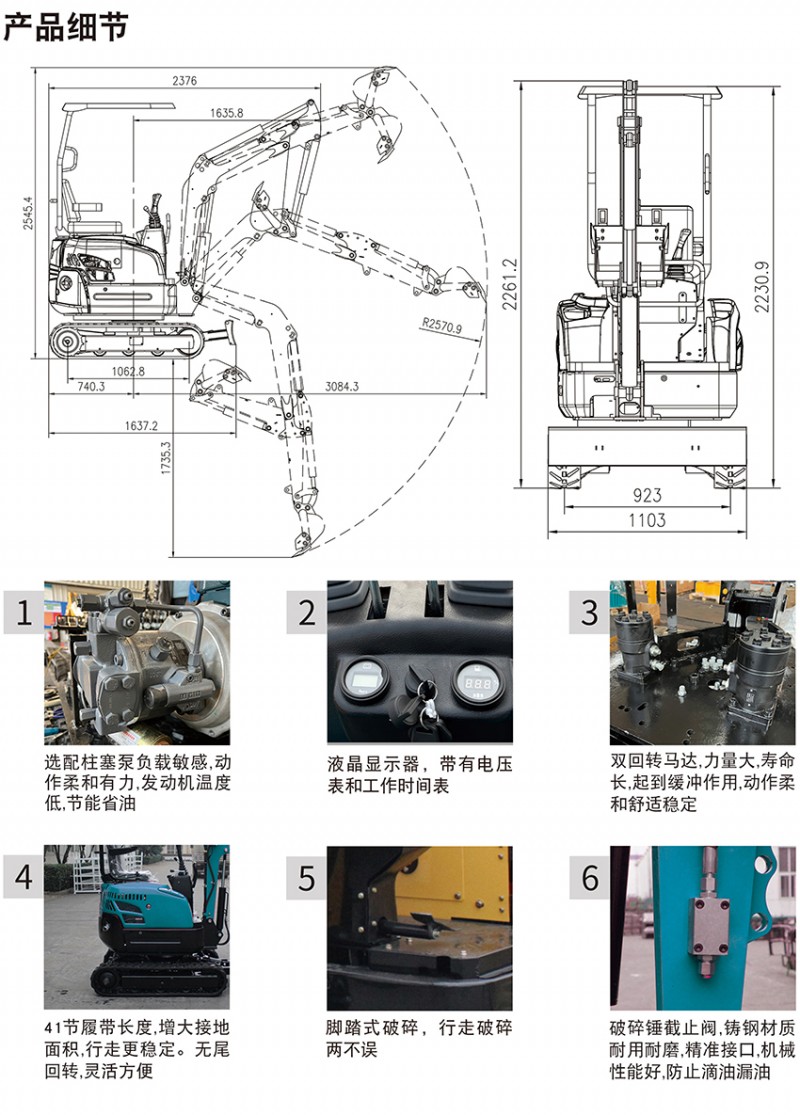 产品细节

2376
1635.8
2545.4
R2570.9
1062.8
740.3
3084.3
1637.2
1735.3
2261.2
2230.9
923
1103

1

选配柱塞泵负载敏感,动作柔和有力,发动机温度低,节能省油

2

液晶显示器，带有电压表和工作时间表

3

双回转马达,力量大,寿命长,起到缓冲作用,动作柔和舒适稳定

4

41节履带长度,增大接地面积,行走更稳定。无尾回转,灵活方便

5

脚踏式破碎，行走破碎两不误

6

破碎锤截止阀,铸钢材质耐用耐磨,精准接口,机械性能好,防止滴油漏油